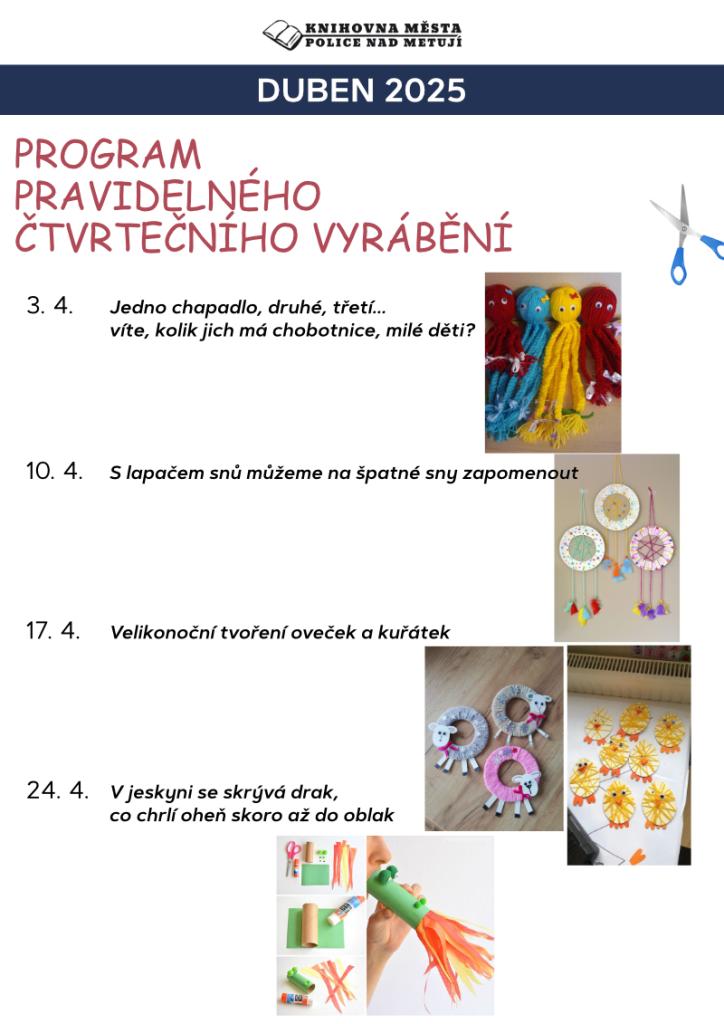 KNIHOVNA MĚSTA
POLICE NAD METUJÍ

DUBEN 2025

PROGRAM PRAVIDELNÉHO ČTVRTEČNÍHO VYRÁBĚNÍ

3. 4. Jedno chapadlo, druhé, třetí... víte, kolik jich má chobotnice, milé děti?

10. 4. S lapačem snů můžeme na špatné sny zapomenout

17. 4. Velikonoční tvoření oveček a kuřátek

24. 4. V jeskyni se skrývá drak, co chrlí oheň skoro až do oblak